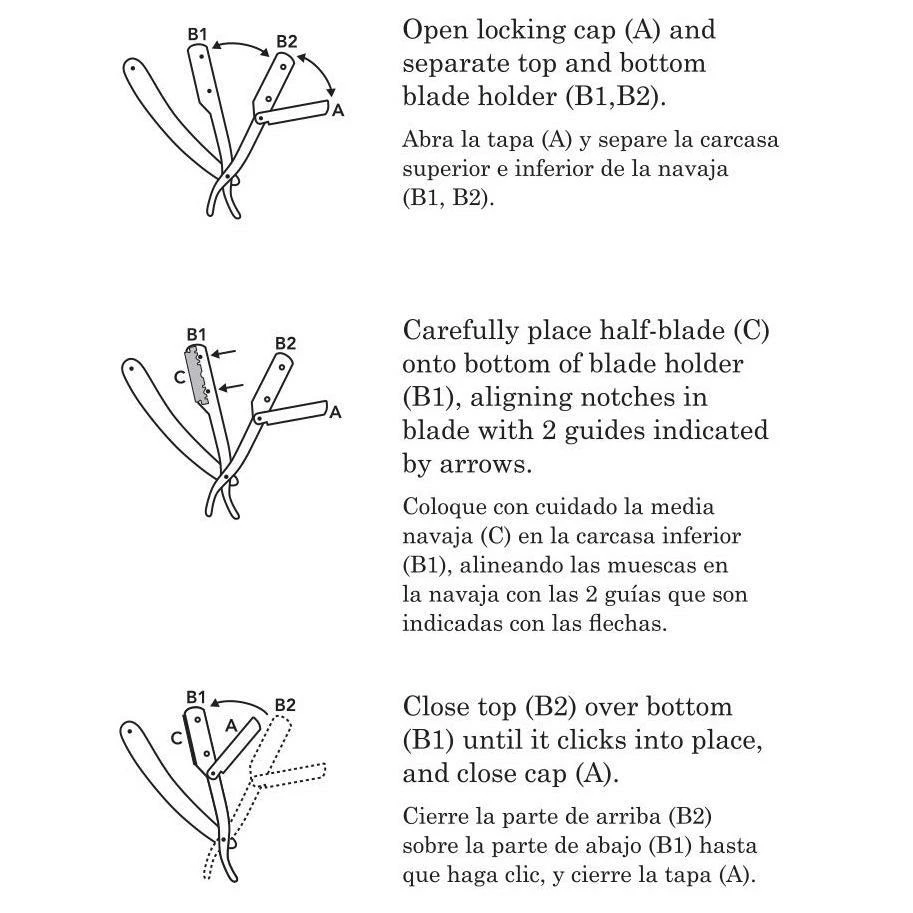 B1
B2
A

Open locking cap (A) and separate top and bottom blade holder (B1,B2).

Abra la tapa (A) y separe la carcasa superior e inferior de la navaja (B1, B2).

B1
B2
C
A

Carefully place half-blade (C) onto bottom of blade holder (B1), aligning notches in blade with 2 guides indicated by arrows.

Coloque con cuidado la media navaja (C) en la carcasa inferior (B1), alineando las muescas en la navaja con las 2 guías que son indicadas con las flechas.

B1
B2
C
A

Close top (B2) over bottom (B1) until it clicks into place, and close cap (A).

Cierre la parte de arriba (B2) sobre la parte de abajo (B1) hasta que haga clic, y cierre la tapa (A).